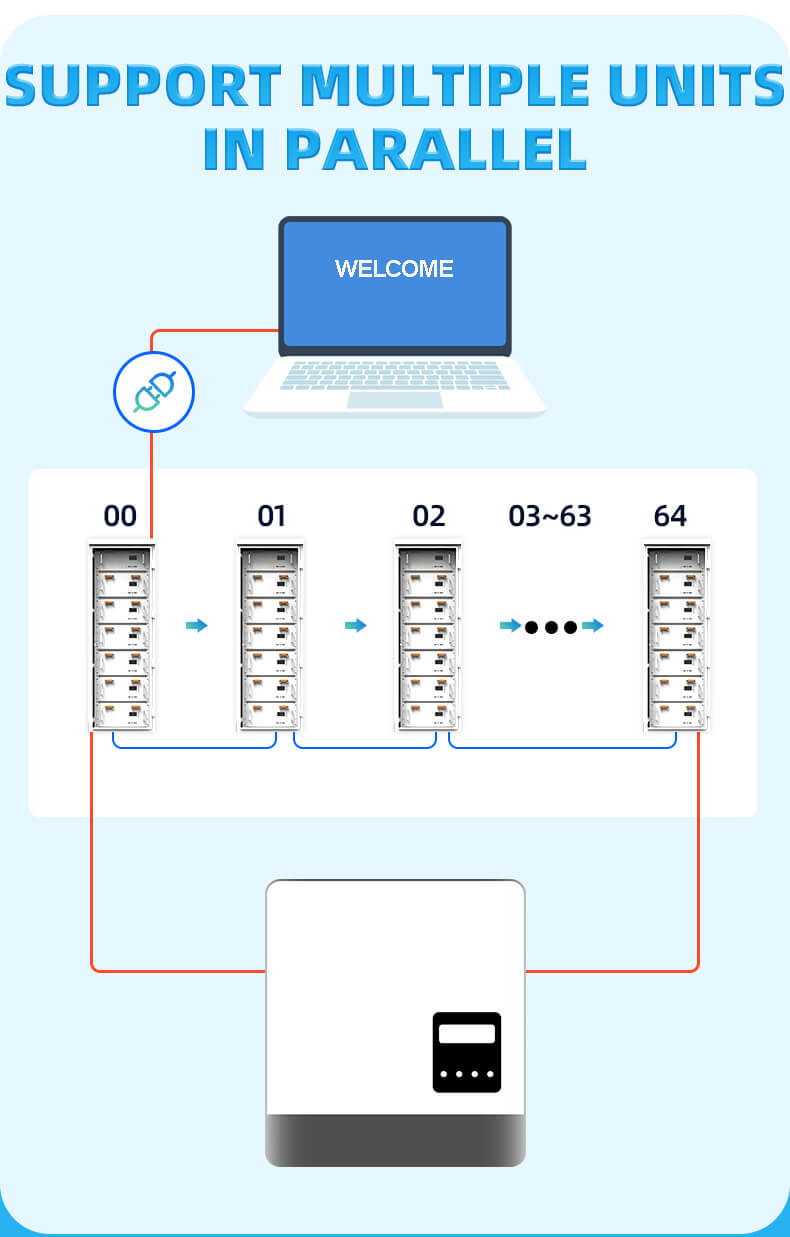 SUPPORT MULTIPLE UNITS IN PARALLEL

WELCOME

00

01

02

03~63

64